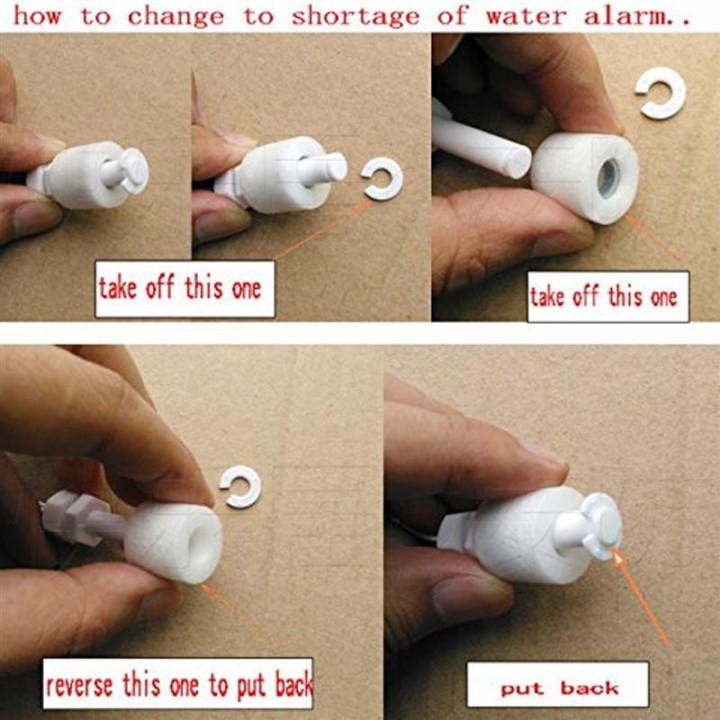 how to change to shortage of water alarm..

take off this one

take off this one

reverse this one to put back

put back