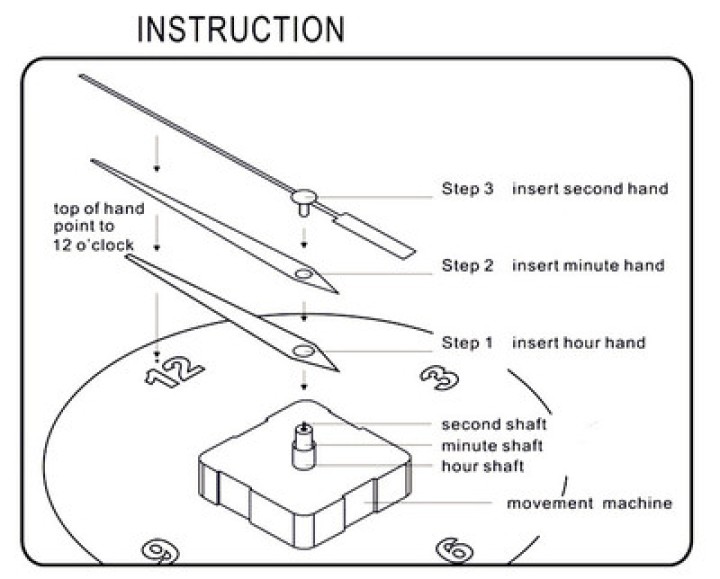 INSTRUCTION

top of hand point to 12 o'clock

Step 3 insert second hand

Step 2 insert minute hand

Step 1 insert hour hand

12

3

second shaft

minute shaft

hour shaft

movement machine

9

6