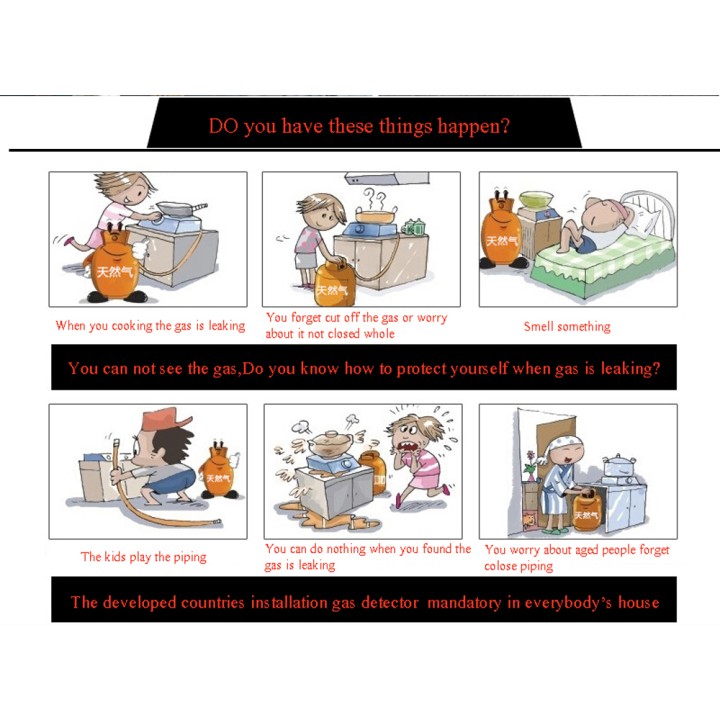 DO you have these things happen?

天然气

When you cooking the gas is leaking

天然气

You forget cut off the gas or worry about it not closed whole

天然气

Smell something

You can not see the gas,Do you know how to protect yourself when gas is leaking?

天然气

The kids play the piping

You can do nothing when you found the gas is leaking

天然气

You worry about aged people forget colose piping

The developed countries installation gas detector mandatory in everybody's house