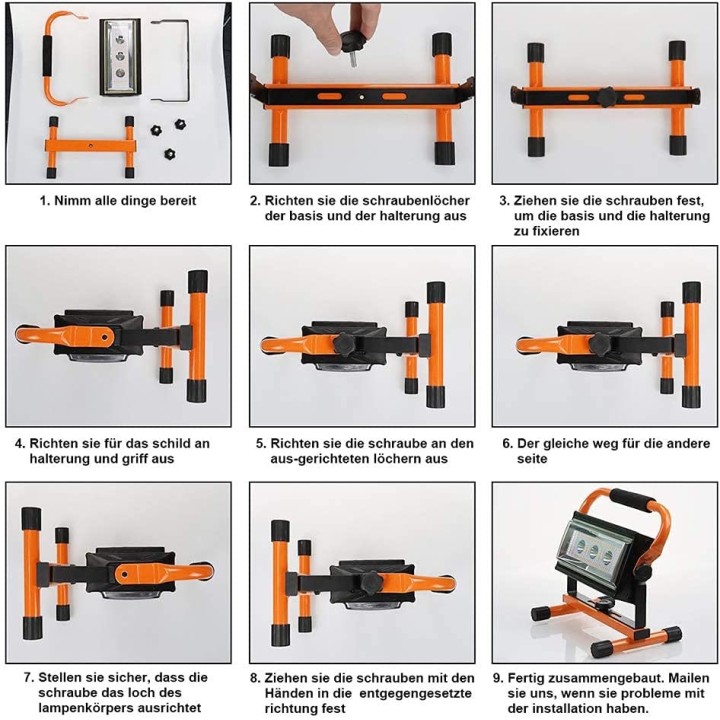 1. Nimm alle dinge bereit

2. Richten sie die schraubenlöcher der basis und der halterung aus

3. Ziehen sie die schrauben fest, um die basis und die halterung zu fixieren

4. Richten sie für das schild an halterung und griff aus

5. Richten sie die schraube an den aus-gerichteten löchern aus

6. Der gleiche weg für die andere seite

7. Stellen sie sicher, dass die schraube das loch des lampenkörpers ausrichtet

8. Ziehen sie die schrauben mit den Händen in die entgegengesetzte richtung fest

9. Fertig zusammengebaut. Mailen sie uns, wenn sie probleme mit der installation haben.